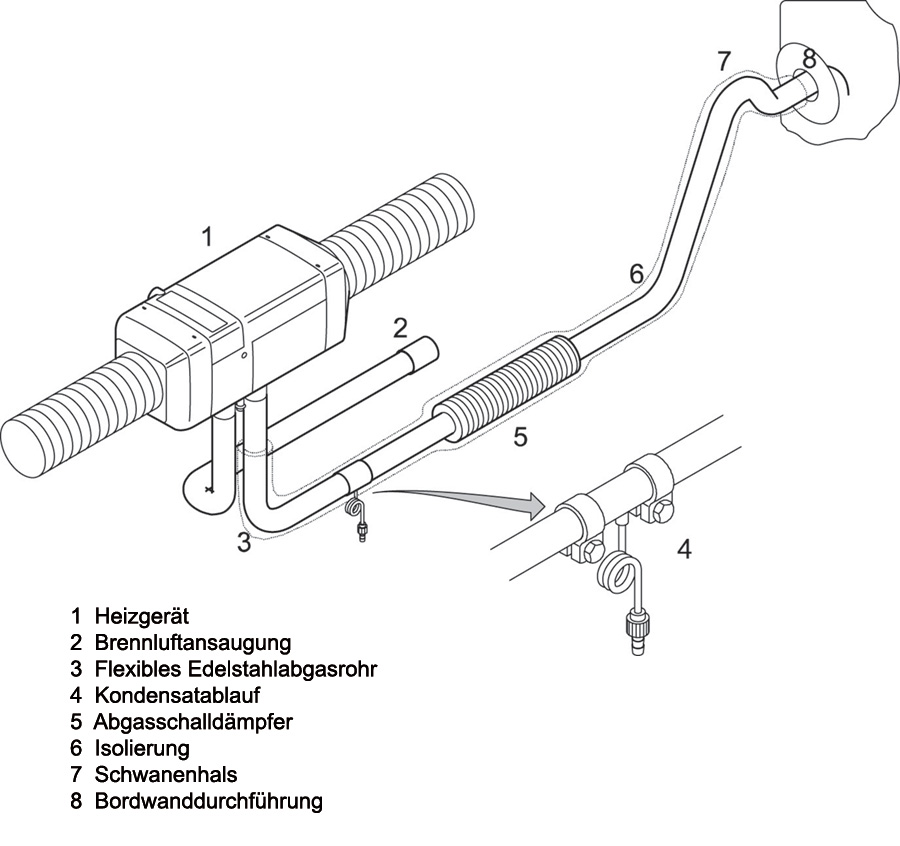 7
8
1
6
2
5
3
4

1 Heizgerät
2 Brennluftansaugung
3 Flexibles Edelstahlabgasrohr
4 Kondensatablauf
5 Abgasschalldämpfer
6 Isolierung
7 Schwanenhals
8 Bordwanddurchführung